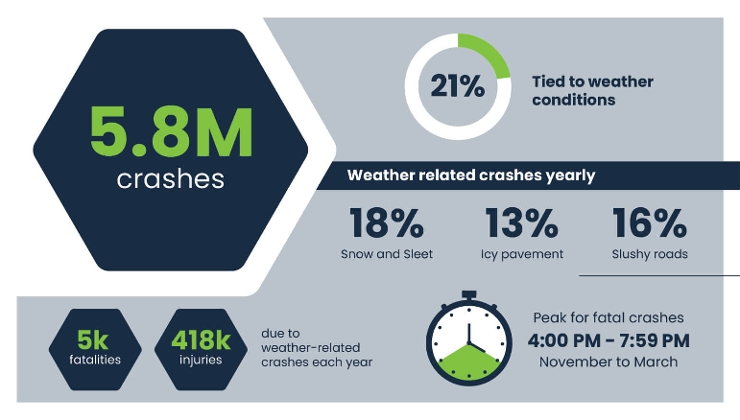 5.8M
crashes

21%

Tied to weather conditions

Weather related crashes yearly

18%
Snow and Sleet

13%
Icy pavement

16%
Slushy roads

5k
fatalities

418k
injuries

due to weather-related crashes each year

Peak for fatal crashes
4:00 PM - 7:59 PM
November to March